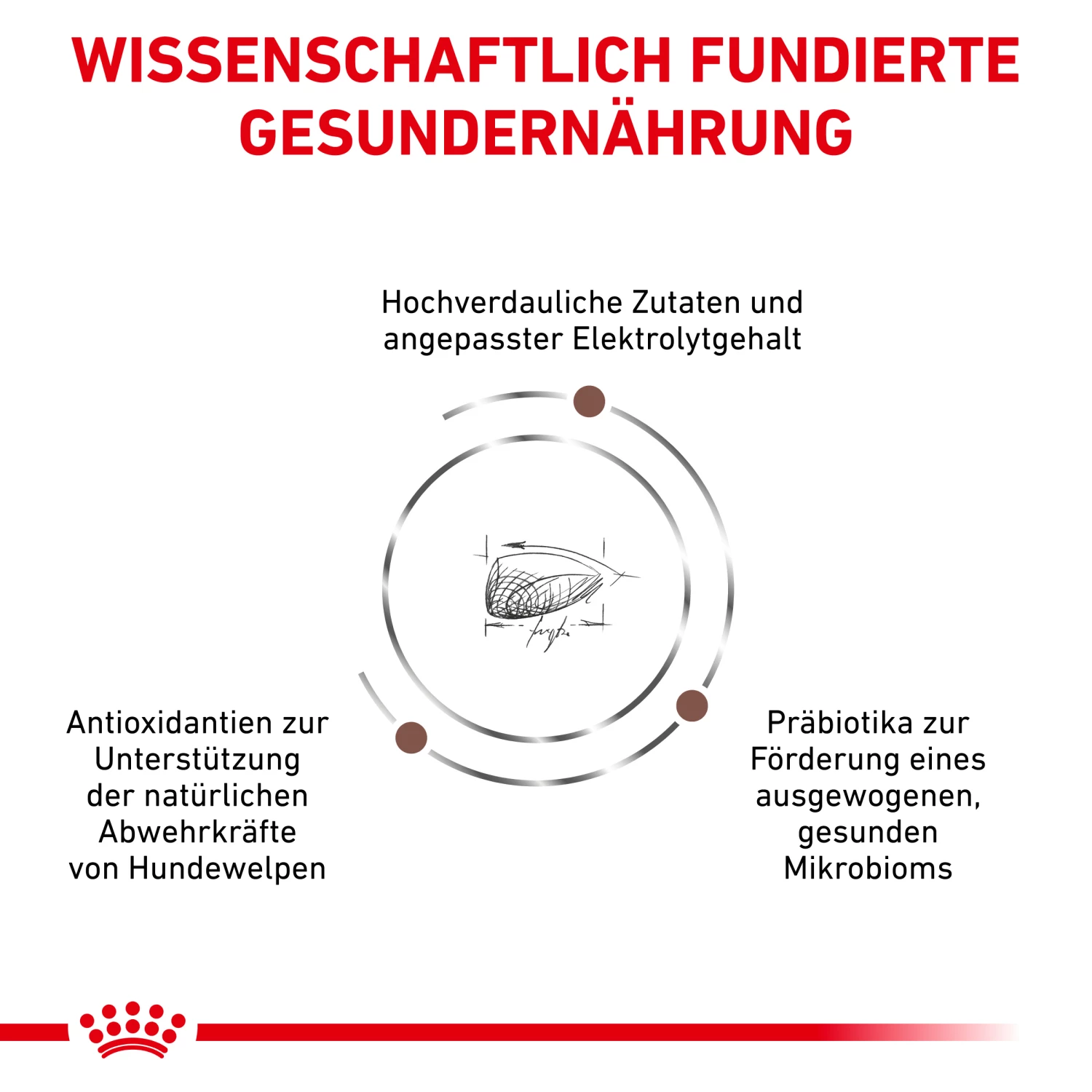 WISSENSCHAFTLICH FUNDIERTE GESUNDERNÄHRUNG

Hochverdauliche Zutaten und angepasster Elektrolytgehalt

Antioxidantien zur Unterstützung der natürlichen Abwehrkräfte von Hundewelpen

Präbiotika zur Förderung eines ausgewogenen, gesunden Mikrobioms